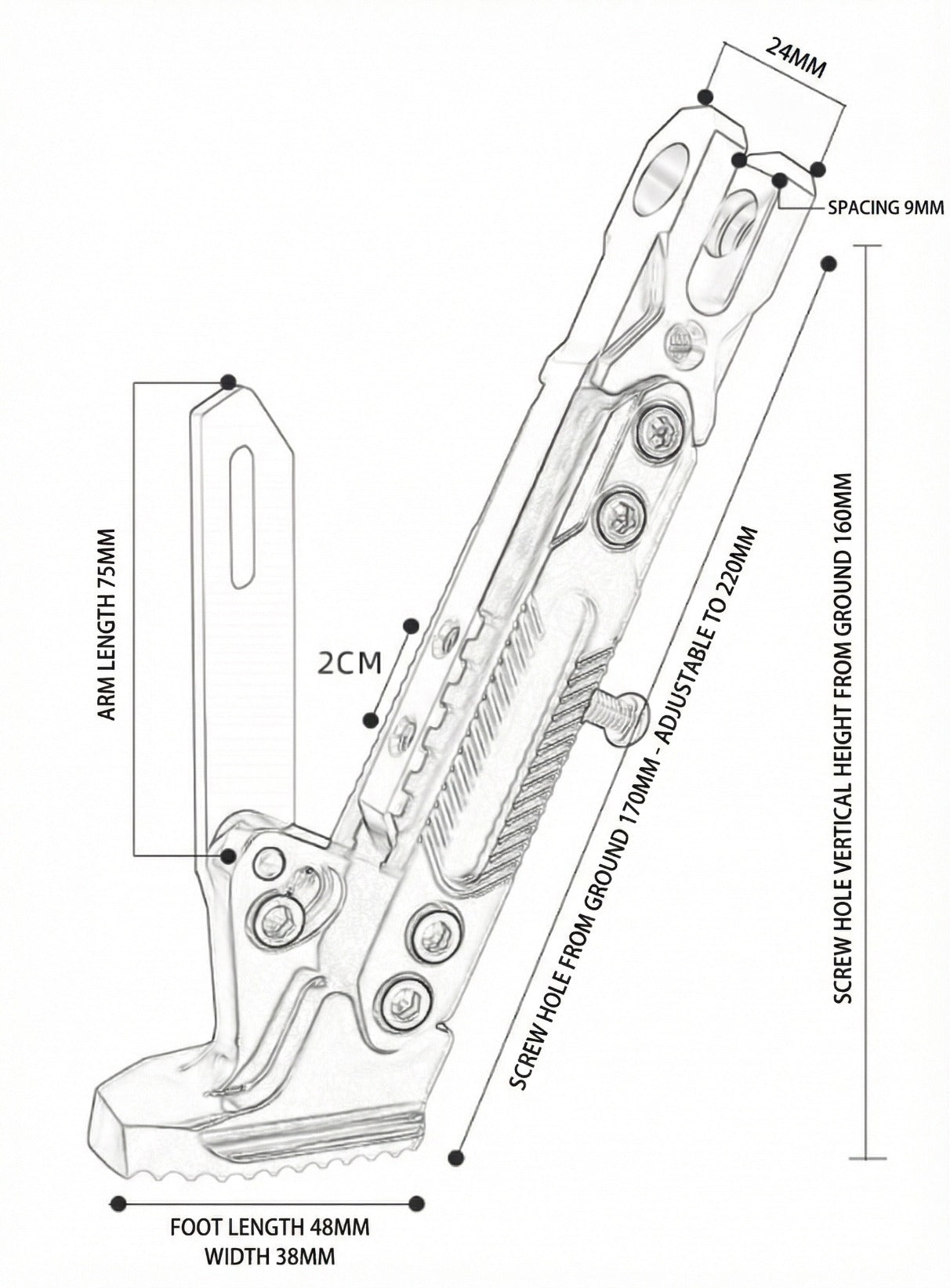 24MM

SPACING 9MM

ARM LENGTH 75MM

2CM

SCREW HOLE FROM GROUND 170MM - ADJUSTABLE TO 220MM

SCREW HOLE VERTICAL HEIGHT FROM GROUND 160MM

FOOT LENGTH 48MM
WIDTH 38MM